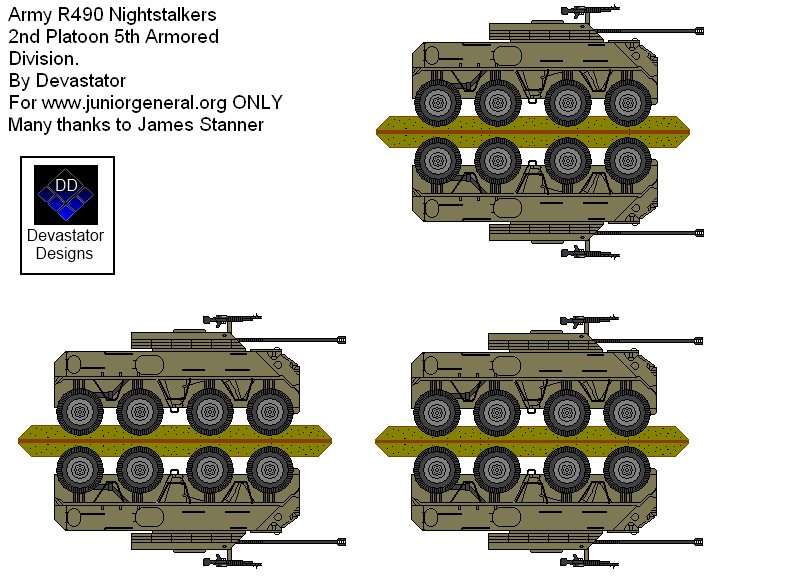 Army R490 Nightstalkers
2nd Platoon 5th Armored
Division.
By Devastator
For www.juniorgeneral.org ONLY
Many thanks to James Stanner

DD
Devastator
Designs